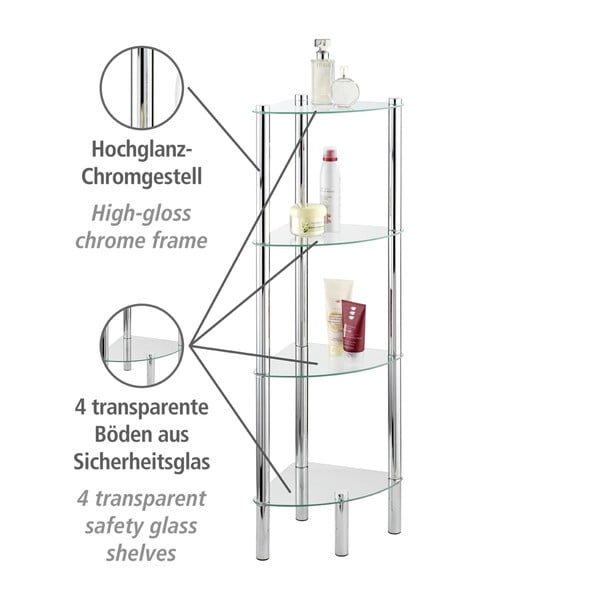 Hochglanz-Chromgestell

High-gloss chrome frame

4 transparente Böden aus Sicherheitsglas

4 transparent safety glass shelves