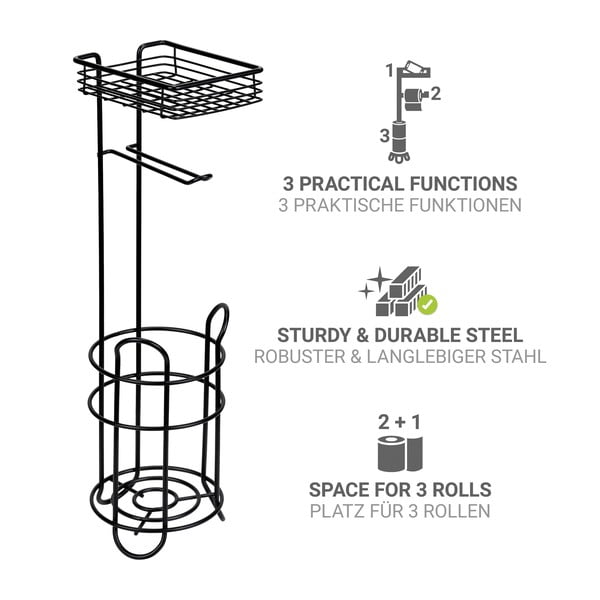 1
2
3

3 PRACTICAL FUNCTIONS
3 PRAKTISCHE FUNKTIONEN

STURDY & DURABLE STEEL
ROBUSTER & LANGLEBIGER STAHL

2 + 1

SPACE FOR 3 ROLLS
PLATZ FÜR 3 ROLLEN